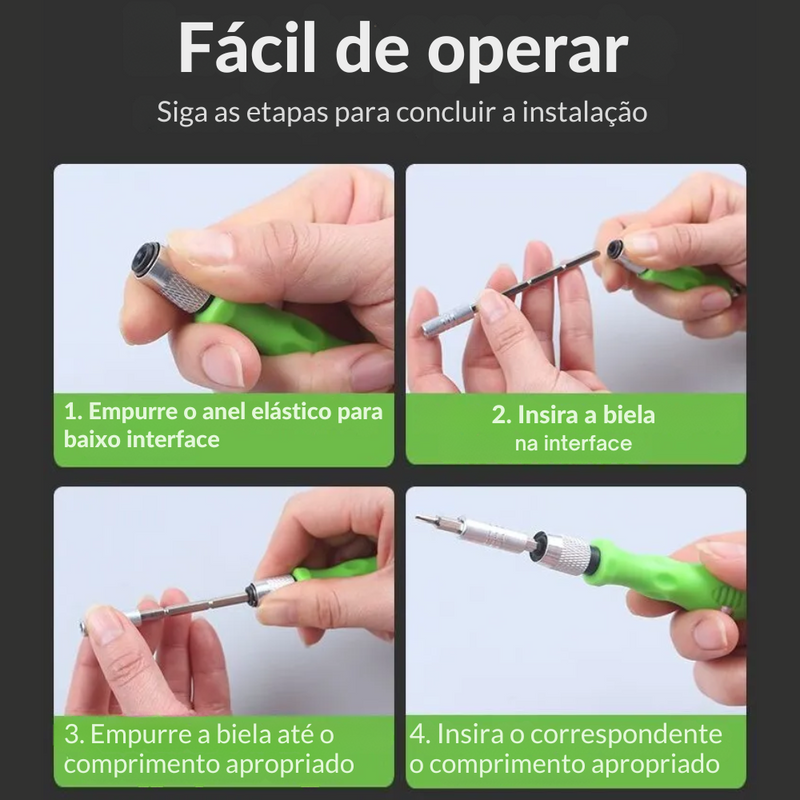 Fácil de operar

Siga as etapas para concluir a instalação

1. Empurre o anel elástico para baixo interface

2. Insira a biela na interface

3. Empurre a biela até o comprimento apropriado

4. Insira o correspondente o comprimento apropriado